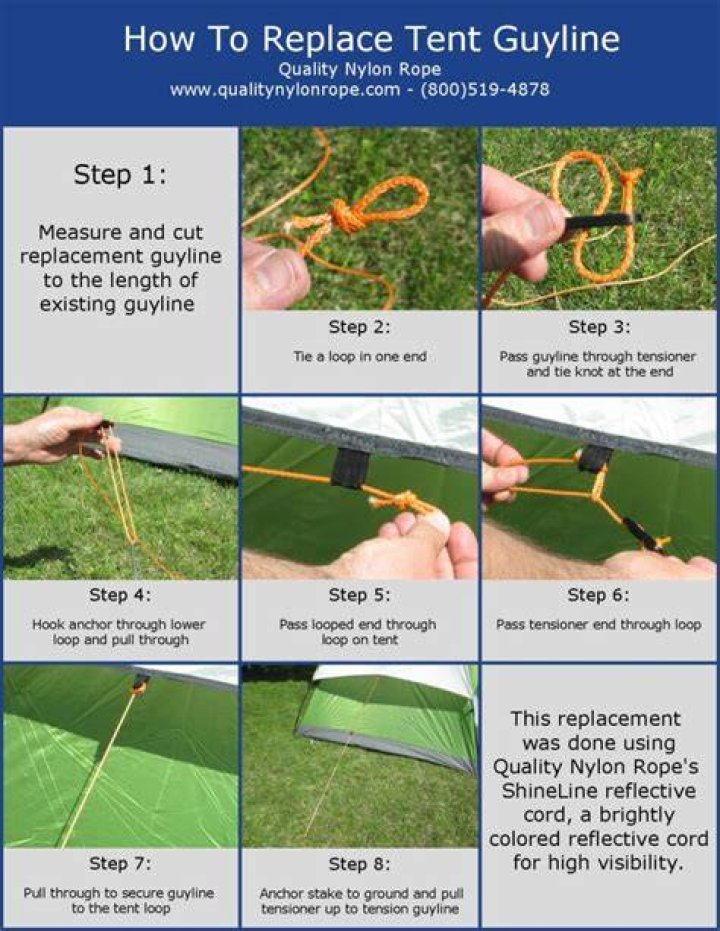 How To Replace Tent Guyline
Quality Nylon Rope
www.qualitynylonrope.com - (800)519-4878

Step 1:

Measure and cut replacement guyline to the length of existing guyline

Step 2:

Tie a loop in one end

Step 3:

Pass guyline through tensioner and tie knot at the end

Step 4:

Hook anchor through lower loop and pull through

Step 5:

Pass looped end through loop on tent

Step 6:

Pass tensioner end through loop

Step 7:

Pull through to secure guyline to the tent loop

Step 8:

Anchor stake to ground and pull tensioner up to tension guyline

This replacement was done using Quality Nylon Rope's ShineLine reflective cord, a brightly colored reflective cord for high visibility.