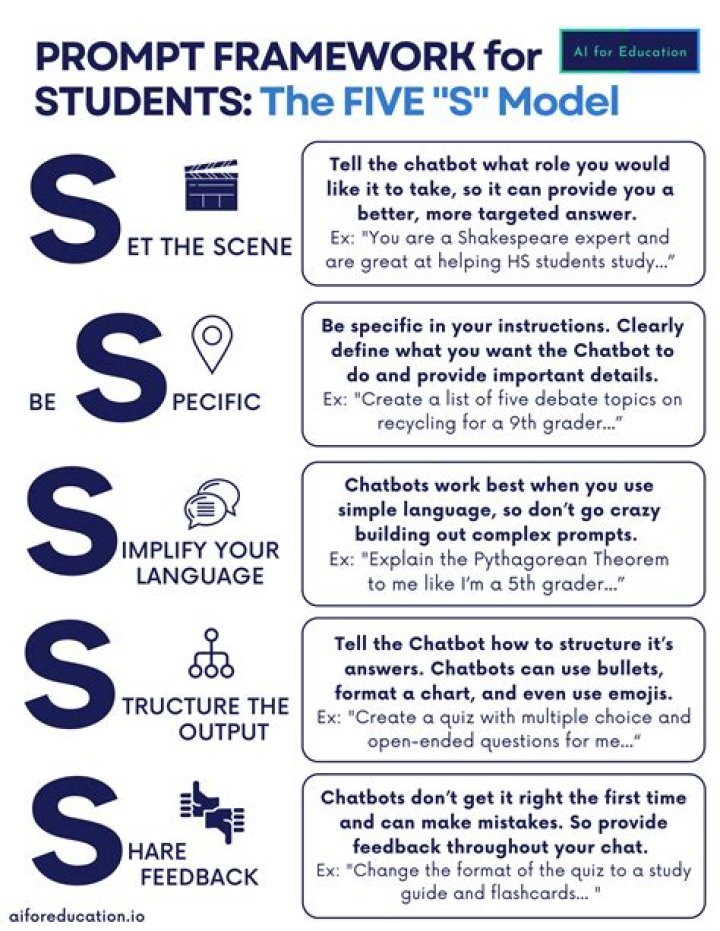 PROMPT FRAMEWORK for STUDENTS: The FIVE "S" Model

AI for Education

SET THE SCENE

Tell the chatbot what role you would like it to take, so it can provide you a better, more targeted answer.
Ex: "You are a Shakespeare expert and are great at helping HS students study..."

BE SPECIFIC

Be specific in your instructions. Clearly define what you want the Chatbot to do and provide important details.
Ex: "Create a list of five debate topics on recycling for a 9th grader..."

SIMPLIFY YOUR LANGUAGE

Chatbots work best when you use simple language, so don't go crazy building out complex prompts.
Ex: "Explain the Pythagorean Theorem to me like I'm a 5th grader..."

STRUCTURE THE OUTPUT

Tell the Chatbot how to structure it's answers. Chatbots can use bullets, format a chart, and even use emojis.
Ex: "Create a quiz with multiple choice and open-ended questions for me..."

SHARE FEEDBACK

Chatbots don't get it right the first time and can make mistakes. So provide feedback throughout your chat.
Ex: "Change the format of the quiz to a study guide and flashcards... "

aiforeducation.io